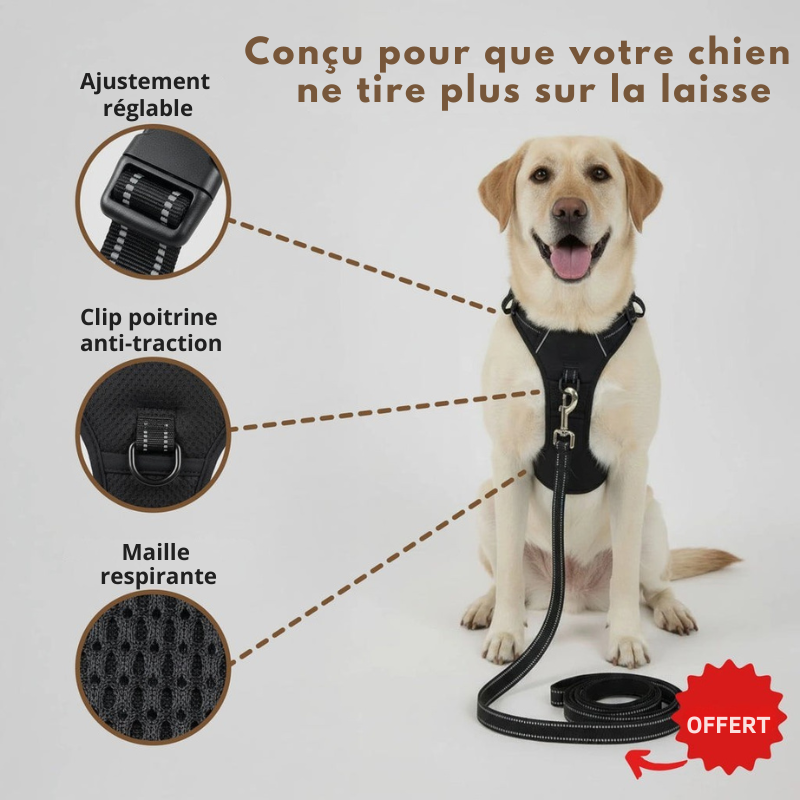 Conçu pour que votre chien ne tire plus sur la laisse

Ajustement réglable

Clip poitrine anti-traction

Maille respirante

OFFERT